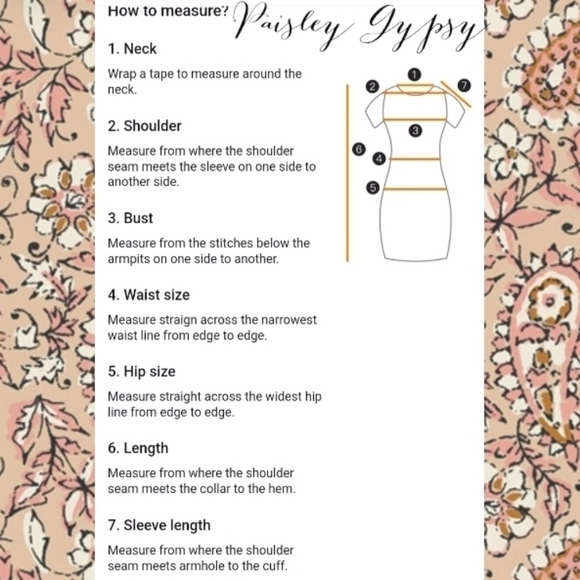 How to measure?

Paisley Gypsy

1. Neck

Wrap a tape to measure around the neck.

2. Shoulder

Measure from where the shoulder seam meets the sleeve on one side to another side.

3. Bust

Measure from the stitches below the armpits on one side to another.

4. Waist size

Measure straign across the narrowest waist line from edge to edge.

5. Hip size

Measure straight across the widest hip line from edge to edge.

6. Length

Measure from where the shoulder seam meets the collar to the hem.

7. Sleeve length

Measure from where the shoulder seam meets armhole to the cuff.

1
2
7
3
6
4
5